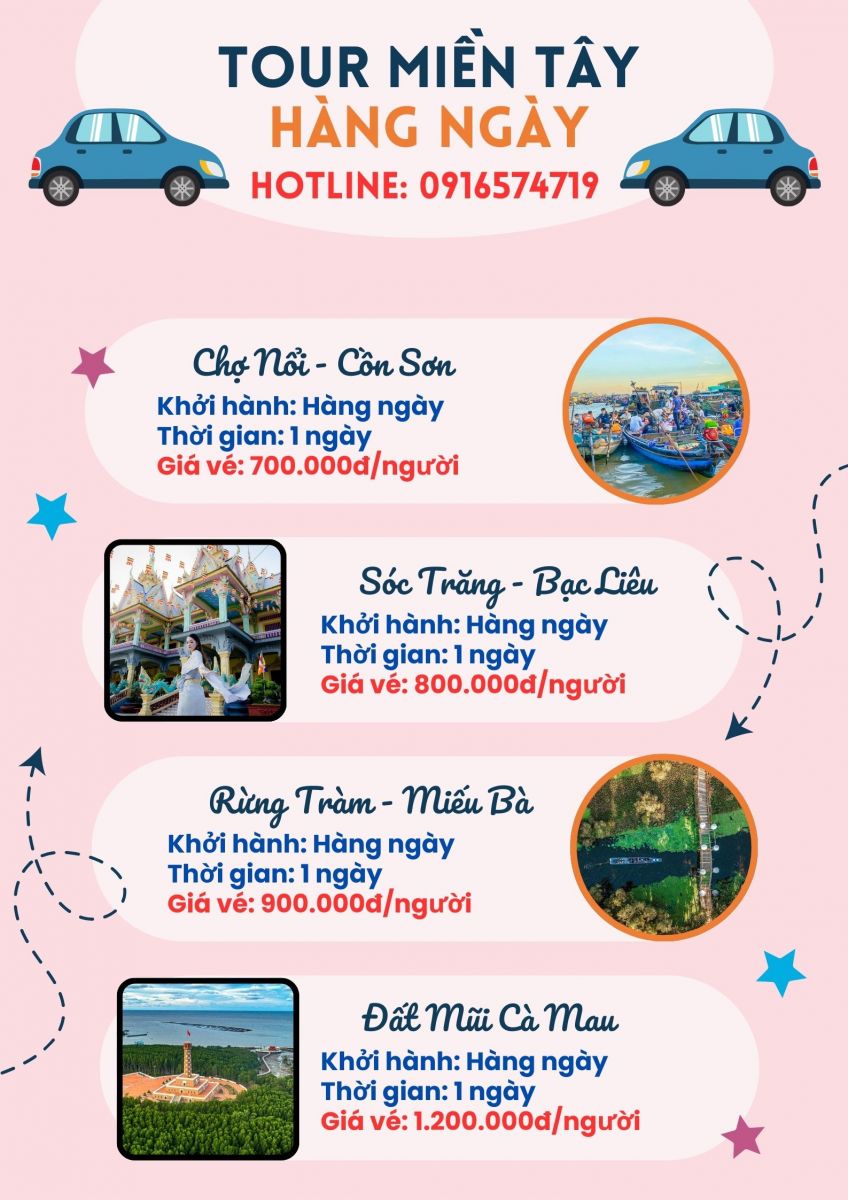 TOUR MIỀN TÂY
HÀNG NGÀY
HOTLINE: 0916574719

Chợ Nổi - Cồn Sơn
Khởi hành: Hàng ngày
Thời gian: 1 ngày
Giá vé: 700.000đ/người

Sóc Trăng - Bạc Liêu
Khởi hành: Hàng ngày
Thời gian: 1 ngày
Giá vé: 800.000đ/người

Rừng Tràm - Miếu Bà
Khởi hành: Hàng ngày
Thời gian: 1 ngày
Giá vé: 900.000đ/người

Đất Mũi Cà Mau
Khởi hành: Hàng ngày
Thời gian: 1 ngày
Giá vé: 1.200.000đ/người